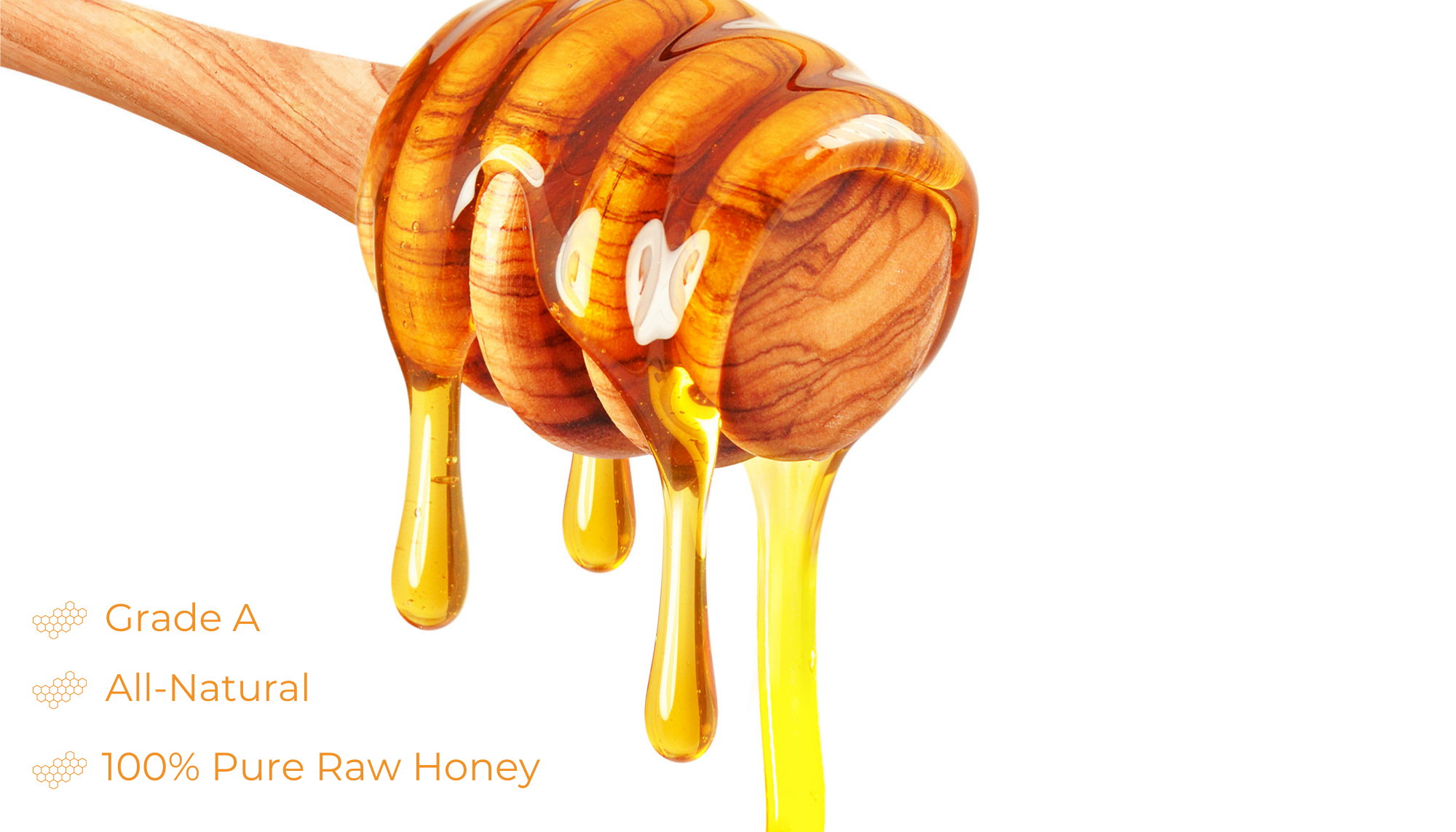 Grade A

All-Natural

100% Pure Raw Honey